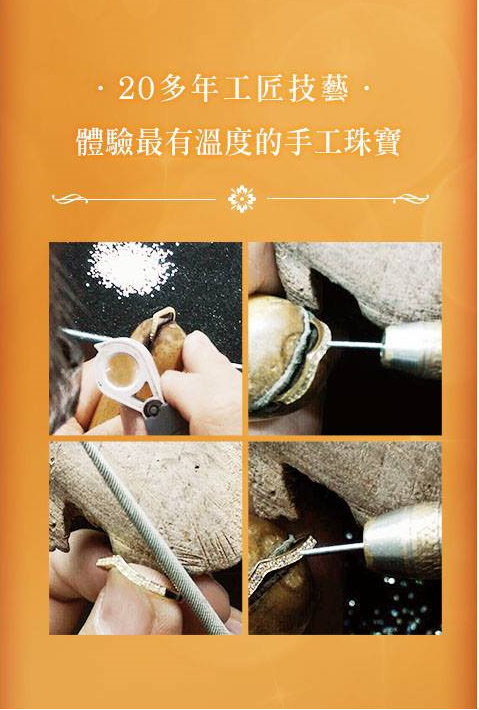 · 20多年工匠技藝 ·
體驗最有溫度的手工珠寶